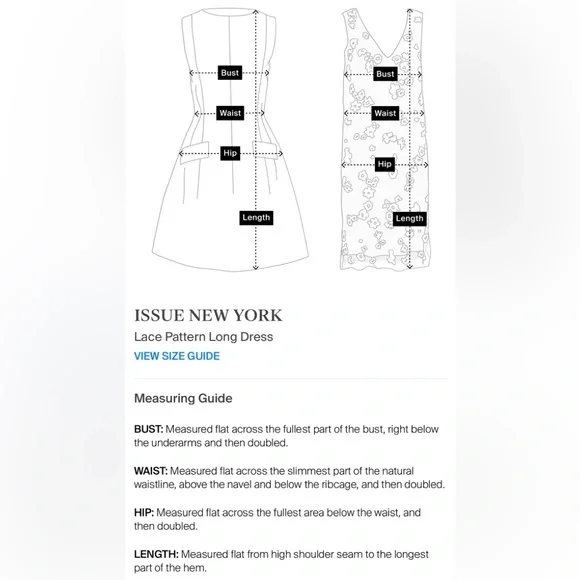 Bust
Waist
Hip
Length

Bust
Waist
Hip
Length

ISSUE NEW YORK
Lace Pattern Long Dress
VIEW SIZE GUIDE

Measuring Guide

BUST: Measured flat across the fullest part of the bust, right below the underarms and then doubled.

WAIST: Measured flat across the slimmest part of the natural waistline, above the navel and below the ribcage, and then doubled.

HIP: Measured flat across the fullest area below the waist, and then doubled.

LENGTH: Measured flat from high shoulder seam to the longest part of the hem.